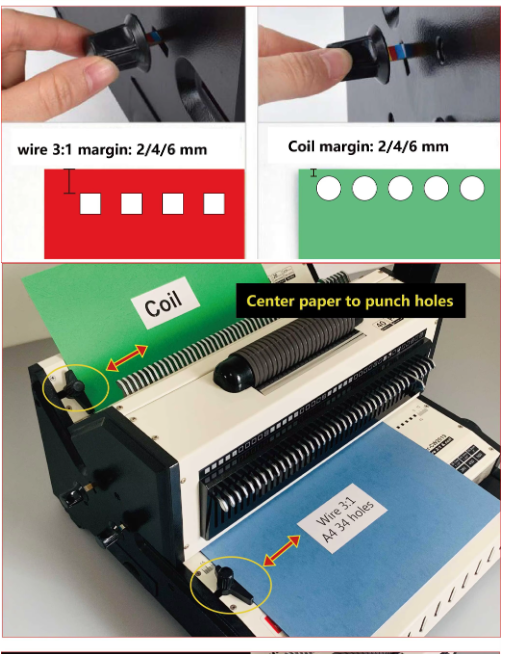 wire 3:1 margin: 2/4/6 mm

Coil margin: 2/4/6 mm

Coil

Center paper to punch holes

40

Wire 3:1
A4 34 holes